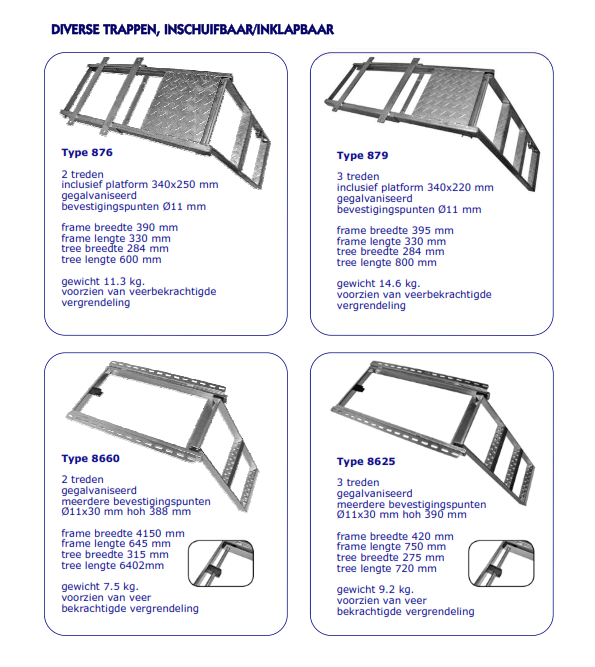 DIVERSE TRAPPEN, INSCHUIFBAAR/INKLAPBAAR

Type 876

2 treden
inclusief platform 340x250 mm
gegalvaniseerd
bevestigingspunten Ø11 mm

frame breedte 390 mm
frame lengte 330 mm
tree breedte 284 mm
tree lengte 600 mm

gewicht 11.3 kg.
voorzien van veerbekrachtigde vergrendeling

Type 879

3 treden
inclusief platform 340x220 mm
gegalvaniseerd
bevestigingspunten Ø11 mm

frame breedte 395 mm
frame lengte 330 mm
tree breedte 284 mm
tree lengte 800 mm

gewicht 14.6 kg.
voorzien van veerbekrachtigde vergrendeling

Type 8660

2 treden
gegalvaniseerd
meerdere bevestigingspunten
Ø11x30 mm hoh 388 mm

frame breedte 4150 mm
frame lengte 645 mm
tree breedte 315 mm
tree lengte 6402mm

gewicht 7.5 kg.
voorzien van veer bekrachtigde vergrendeling

Type 8625

3 treden
gegalvaniseerd
meerdere bevestigingspunten
Ø11x30 mm hoh 390 mm

frame breedte 420 mm
frame lengte 750 mm
tree breedte 275 mm
tree lengte 720 mm

gewicht 9.2 kg.
voorzien van veer bekrachtigde vergrendeling