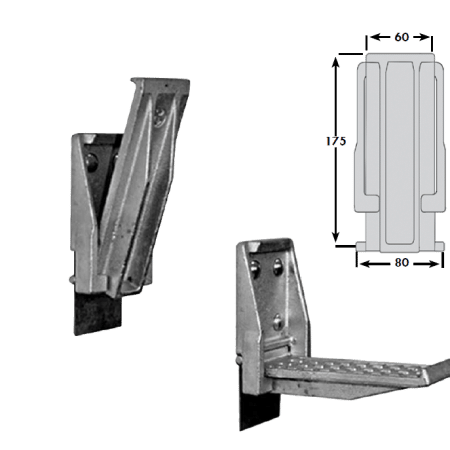 60

175

80