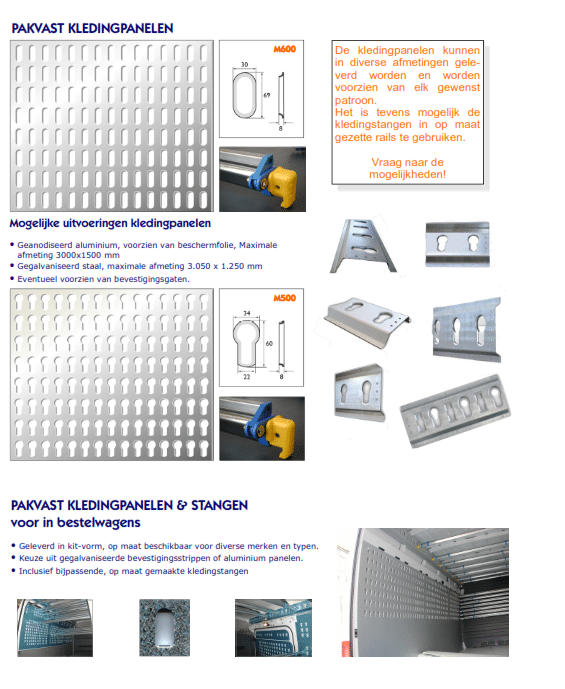 PAKVAST KLEDINGPANELEN

M600

30

69

8

De kledingpanelen kunnen in diverse afmetingen geleverd worden en worden voorzien van elk gewenst patroon.
Het is tevens mogelijk de kledingstangen in op maat gezette rails te gebruiken.

Vraag naar de mogelijkheden!

Mogelijke uitvoeringen kledingpanelen

• Geanodiseerd aluminium, voorzien van beschermfolie, Maximale afmeting 3000x1500 mm
• Gegalvaniseerd staal, maximale afmeting 3.050 x 1.250 mm
• Eventueel voorzien van bevestigingsgaten.

M500

34

60

22

8

PAKVAST KLEDINGPANELEN & STANGEN
voor in bestelwagens

• Geleverd in kit-vorm, op maat beschikbaar voor diverse merken en typen.
• Keuze uit gegalvaniseerde bevestigingsstrippen of aluminium panelen.
• Inclusief bijpassende, op maat gemaakte kledingstangen